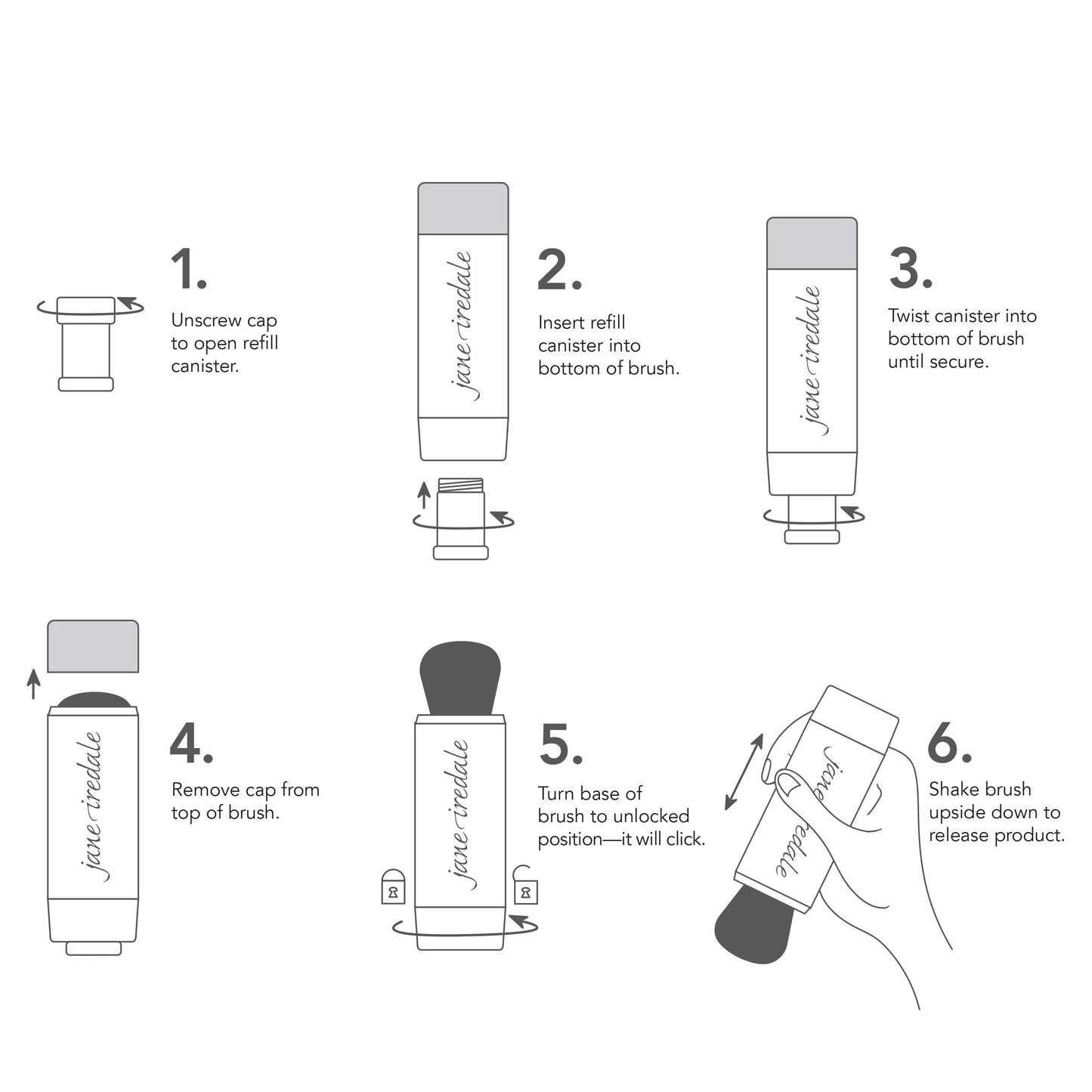 1.
Unscrew cap to open refill canister.

jane iredale

2.
Insert refill canister into bottom of brush.

jane iredale

3.
Twist canister into bottom of brush until secure.

jane iredale

4.
Remove cap from top of brush.

jane iredale

5.
Turn base of brush to unlocked position—it will click.

jane iredale

6.
Shake brush upside down to release product.